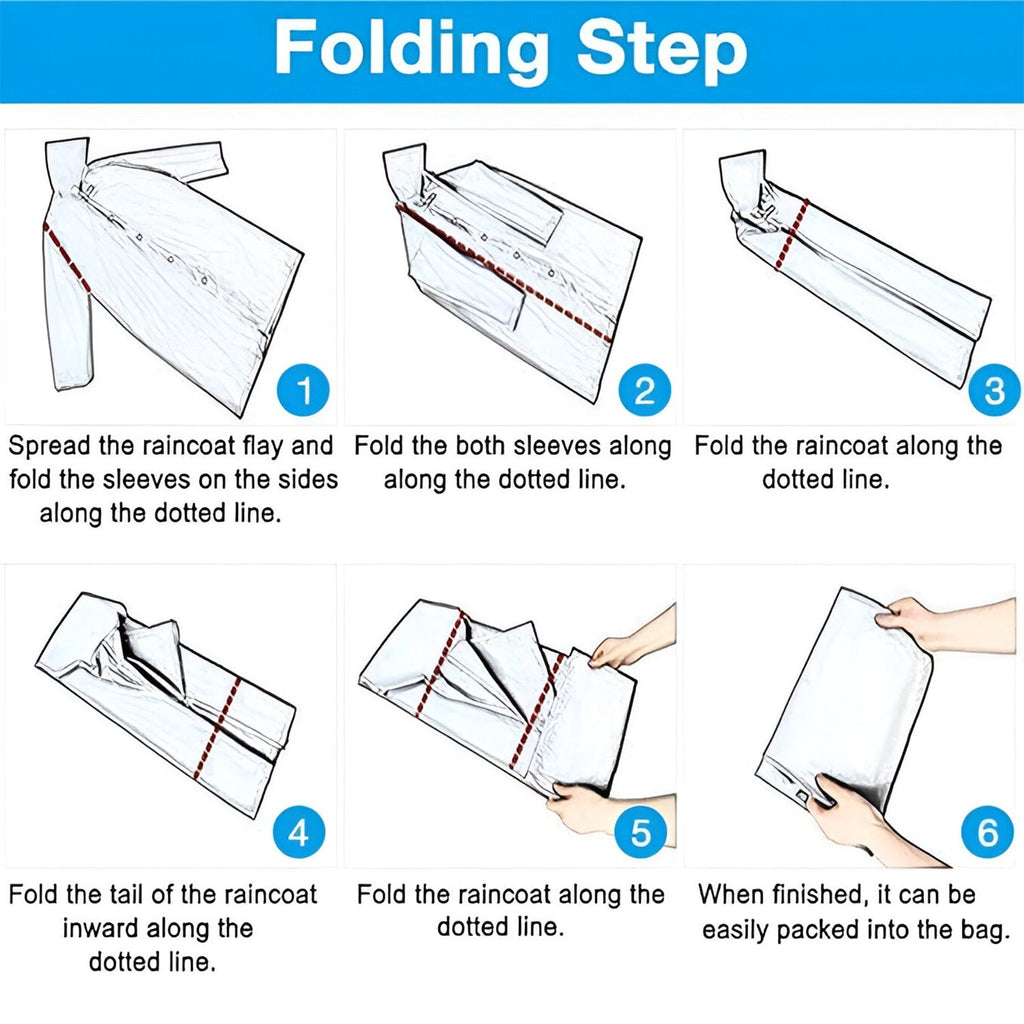 Folding Step

1

Spread the raincoat flay and fold the sleeves on the sides along the dotted line.

2

Fold the both sleeves along along the dotted line.

3

Fold the raincoat along the dotted line.

4

Fold the tail of the raincoat inward along the dotted line.

5

Fold the raincoat along the dotted line.

6

When finished, it can be easily packed into the bag.